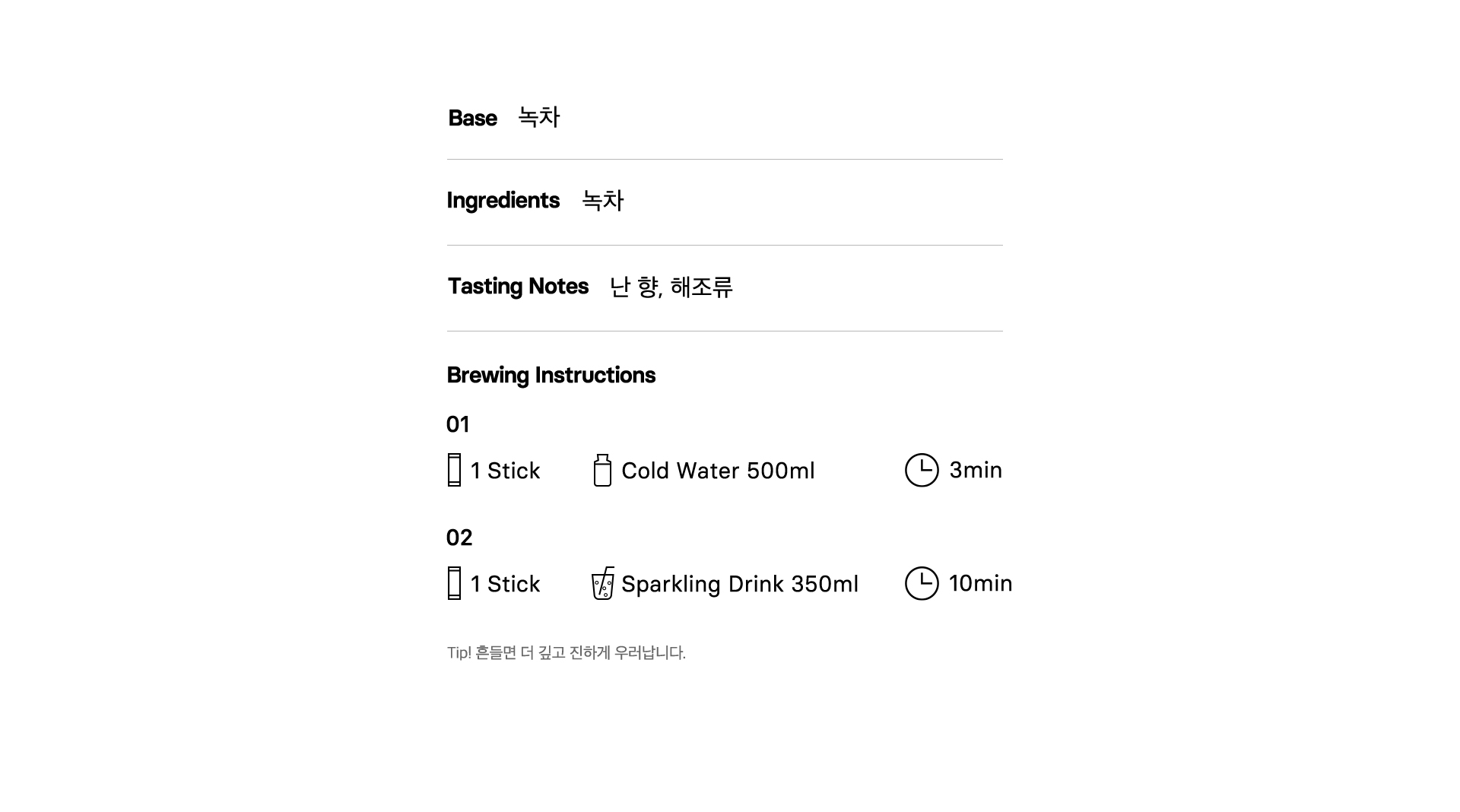 Base 녹차

Ingredients 녹차

Tasting Notes 난 향, 해조류

Brewing Instructions

01

1 Stick Cold Water 500ml 3min

02

1 Stick Sparkling Drink 350ml 10min

Tip! 흔들면 더 깊고 진하게 우러납니다.