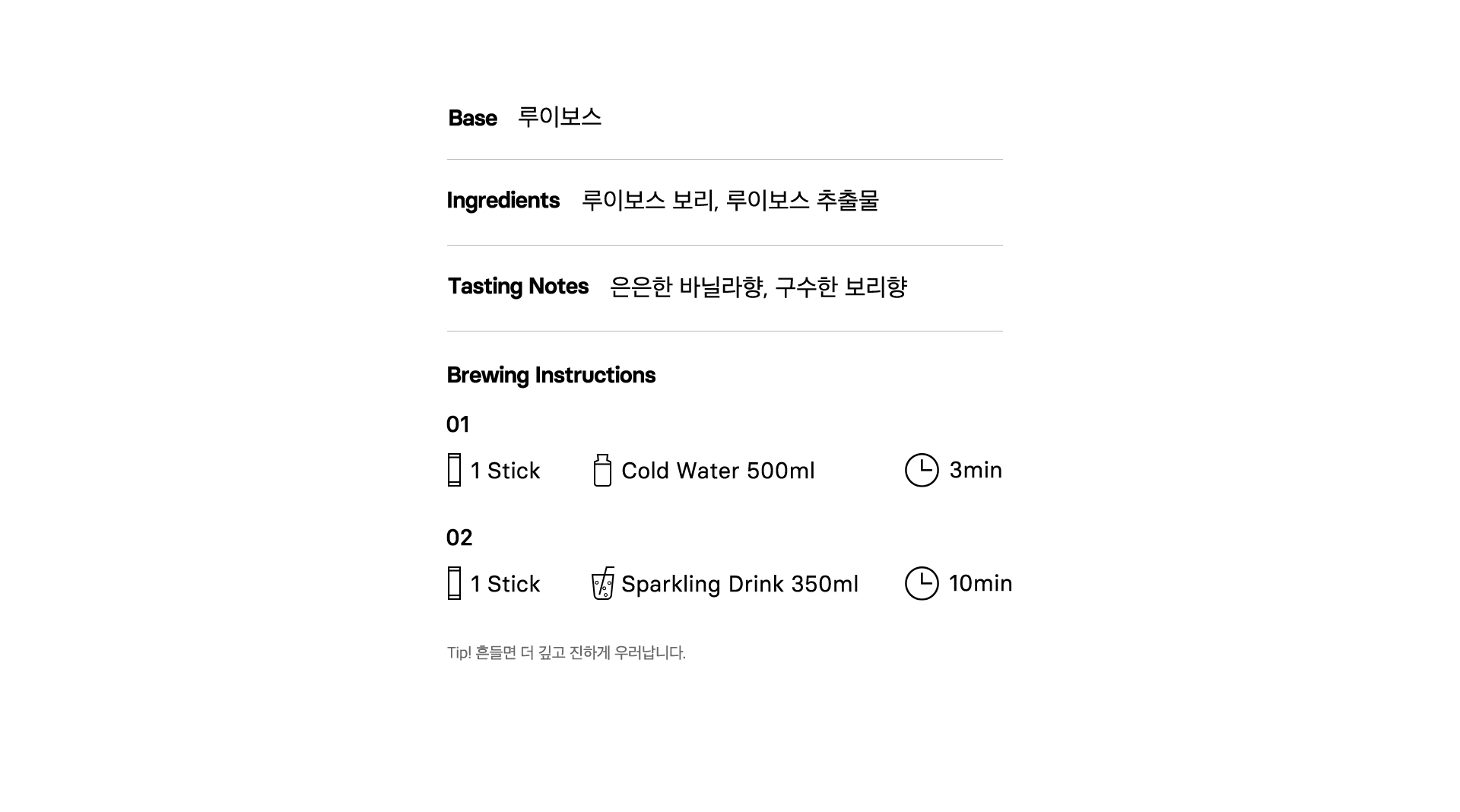 Base 루이보스

Ingredients 루이보스 보리, 루이보스 추출물

Tasting Notes 은은한 바닐라향, 구수한 보리향

Brewing Instructions

01

1 Stick Cold Water 500ml 3min

02

1 Stick Sparkling Drink 350ml 10min

Tip! 흔들면 더 깊고 진하게 우러납니다.