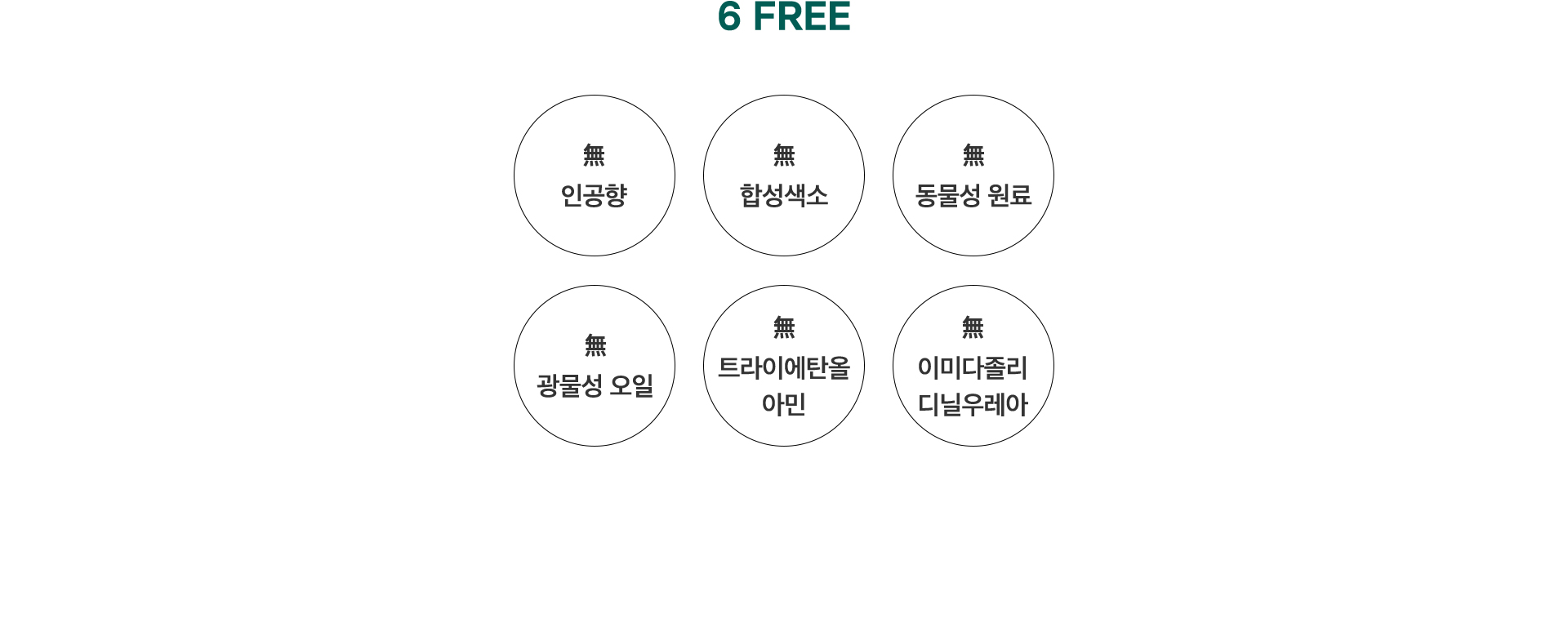 6 FREE

無
인공향

無
합성색소

無
동물성 원료

無
광물성 오일

無
트라이에탄올
아민

無
이미다졸리
디닐우레아