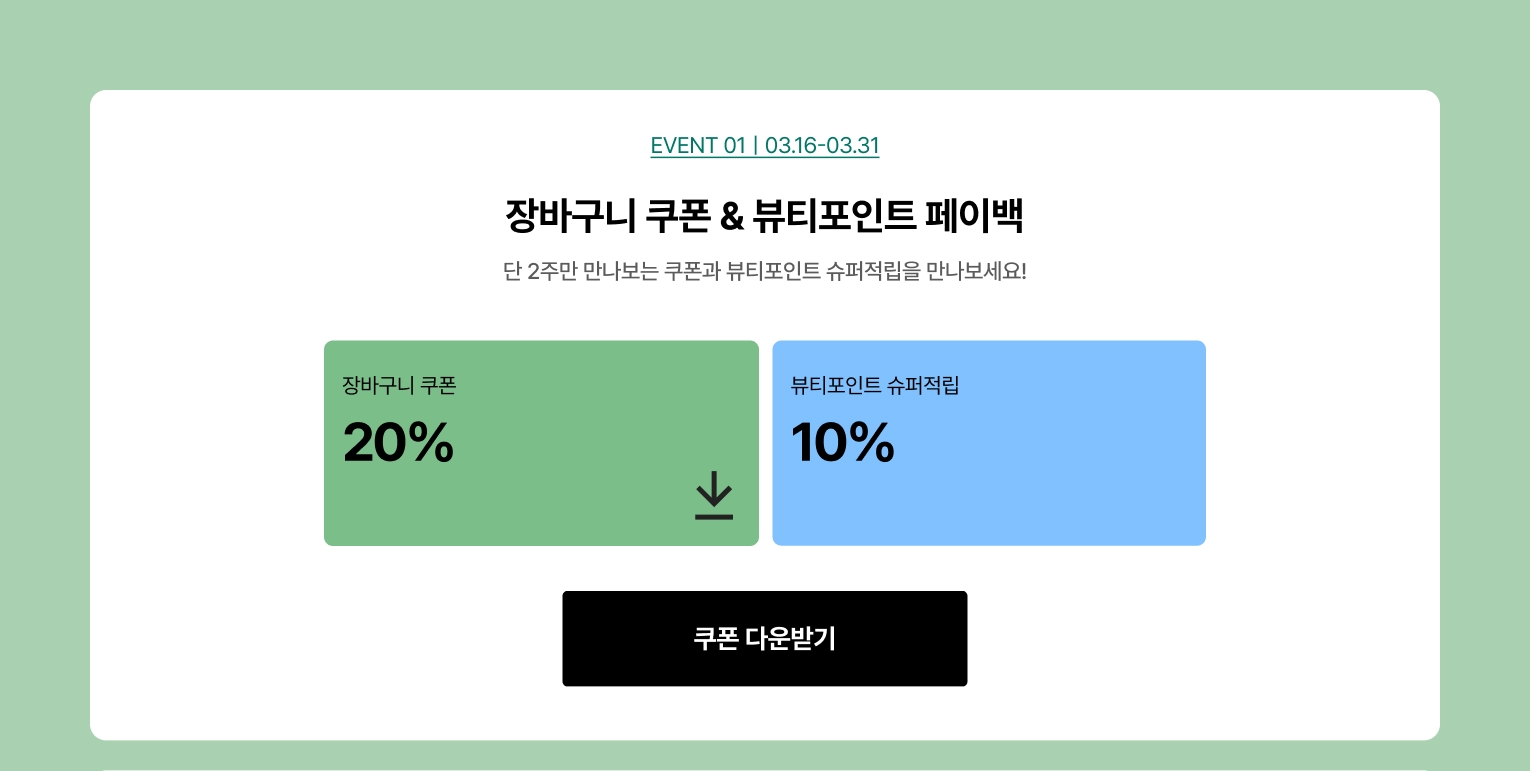 EVENT 01 | 03.16-03.31

장바구니 쿠폰 & 뷰티포인트 페이백

단 2주만 만나보는 쿠폰과 뷰티포인트 슈퍼적립을 만나보세요!

장바구니 쿠폰
20%

뷰티포인트 슈퍼적립
10%

쿠폰 다운받기